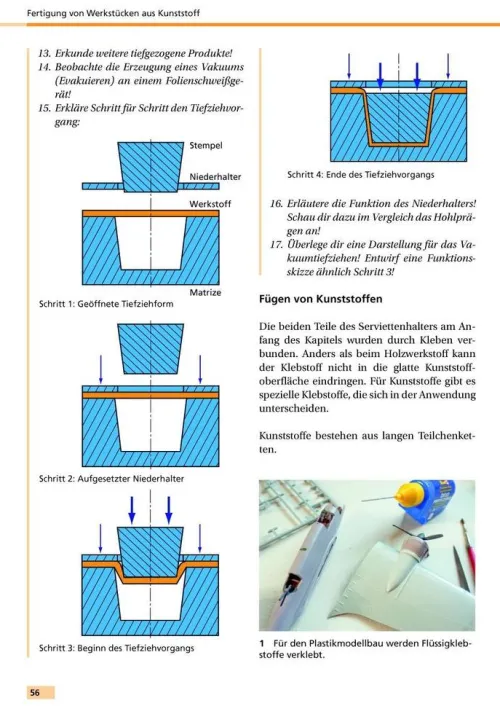 Fertigung von Werkstücken aus Kunststoff

13. Erkunde weitere tiefgezogene Produkte!
14. Beobachte die Erzeugung eines Vakuums (Evakuieren) an einem Folienschweißgerät!
15. Erkläre Schritt für Schritt den Tiefziehvorgang:

Stempel
Niederhalter
Werkstoff
Matrize
Schritt 1: Geöffnete Tiefziehform

Schritt 2: Aufgesetzter Niederhalter

Schritt 3: Beginn des Tiefziehvorgangs

Schritt 4: Ende des Tiefziehvorgangs

16. Erläutere die Funktion des Niederhalters! Schau dir dazu im Vergleich das Hohlprägen an!
17. Überlege dir eine Darstellung für das Vakuumtiefziehen! Entwirf eine Funktionsskizze ähnlich Schritt 3!

Fügen von Kunststoffen

Die beiden Teile des Serviettenhalters am Anfang des Kapitels wurden durch Kleben verbunden. Anders als beim Holzwerkstoff kann der Klebstoff nicht in die glatte Kunststoffoberfläche eindringen. Für Kunststoffe gibt es spezielle Klebstoffe, die sich in der Anwendung unterscheiden.

Kunststoffe bestehen aus langen Teilchenketten.

1 Für den Plastikmodellbau werden Flüssigklebstoffe verklebt.

56