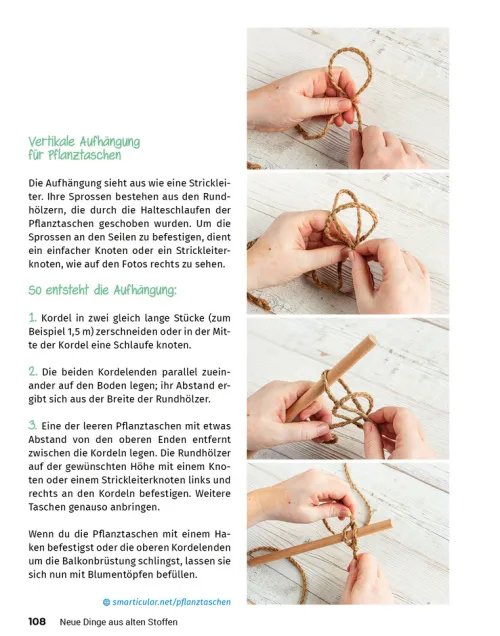 Vertikale Aufhängung für Pflanztaschen

Die Aufhängung sieht aus wie eine Strickleiter. Ihre Sprossen bestehen aus den Rundhölzern, die durch die Halteschlaufen der Pflanztaschen geschoben wurden. Um die Sprossen an den Seilen zu befestigen, dient ein einfacher Knoten oder ein Strickleiterknoten, wie auf den Fotos rechts zu sehen.

So entsteht die Aufhängung:

1. Kordel in zwei gleich lange Stücke (zum Beispiel 1,5 m) zerschneiden oder in der Mitte der Kordel eine Schlaufe knoten.

2. Die beiden Kordelenden parallel zueinander auf den Boden legen; ihr Abstand ergibt sich aus der Breite der Rundhölzer.

3. Eine der leeren Pflanztaschen mit etwas Abstand von den oberen Enden entfernt zwischen die Kordeln legen. Die Rundhölzer auf der gewünschten Höhe mit einem Knoten oder einem Strickleiterknoten links und rechts an den Kordeln befestigen. Weitere Taschen genauso anbringen.

Wenn du die Pflanztaschen mit einem Haken befestigst oder die oberen Kordelenden um die Balkonbrüstung schlingst, lassen sie sich nun mit Blumentöpfen befüllen.

smarticular.net/pflanztaschen

108 Neue Dinge aus alten Stoffen