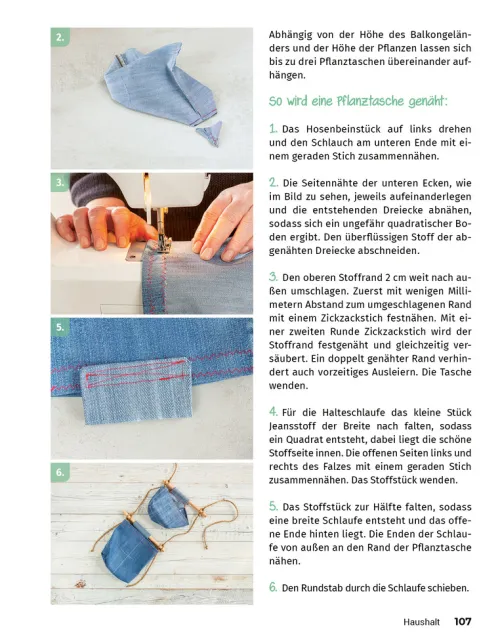 2.

3.

5.

6.

Abhängig von der Höhe des Balkongeländers und der Höhe der Pflanzen lassen sich bis zu drei Pflanztaschen übereinander aufhängen.

So wird eine Pflanztasche genäht:

1. Das Hosenbeinstück auf links drehen und den Schlauch am unteren Ende mit einem geraden Stich zusammennähen.

2. Die Seitennähte der unteren Ecken, wie im Bild zu sehen, jeweils aufeinanderlegen und die entstehenden Dreiecke abnähen, sodass sich ein ungefähr quadratischer Boden ergibt. Den überflüssigen Stoff der abgenähten Dreiecke abschneiden.

3. Den oberen Stoffrand 2 cm weit nach außen umschlagen. Zuerst mit wenigen Millimetern Abstand zum umgeschlagenen Rand mit einem Zickzackstich festnähen. Mit einer zweiten Runde Zickzackstich wird der Stoffrand festgenäht und gleichzeitig versäubert. Ein doppelt genähter Rand verhindert auch vorzeitiges Ausleiern. Die Tasche wenden.

4. Für die Halteschlaufe das kleine Stück Jeansstoff der Breite nach falten, sodass ein Quadrat entsteht, dabei liegt die schöne Stoffseite innen. Die offenen Seiten links und rechts des Falzes mit einem geraden Stich zusammennähen. Das Stoffstück wenden.

5. Das Stoffstück zur Hälfte falten, sodass eine breite Schlaufe entsteht und das offene Ende hinten liegt. Die Enden der Schlaufe von außen an den Rand der Pflanztasche nähen.

6. Den Rundstab durch die Schlaufe schieben.

Haushalt 107