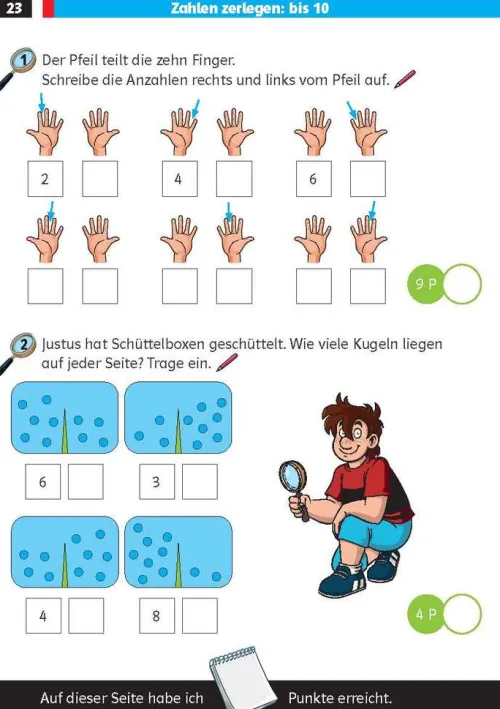 23 Zahlen zerlegen: bis 10

1 Der Pfeil teilt die zehn Finger.
Schreibe die Anzahlen rechts und links vom Pfeil auf.

2

4

6

9 P

2 Justus hat Schüttelboxen geschüttelt. Wie viele Kugeln liegen auf jeder Seite? Trage ein.

6

3

4

8

4 P

Auf dieser Seite habe ich Punkte erreicht.