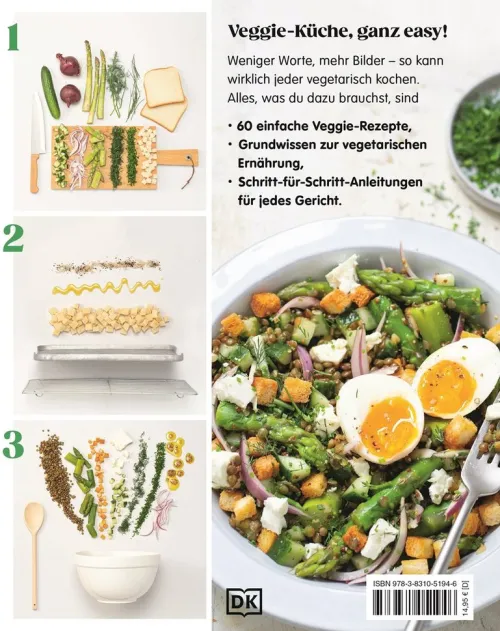 1

2

3

Veggie-Küche, ganz easy!

Weniger Worte, mehr Bilder – so kann wirklich jeder vegetarisch kochen. Alles, was du dazu brauchst, sind

• 60 einfache Veggie-Rezepte,
• Grundwissen zur vegetarischen Ernährung,
• Schritt-für-Schritt-Anleitungen für jedes Gericht.

DK

ISBN 978-3-8310-5194-6

14,95 € [D]