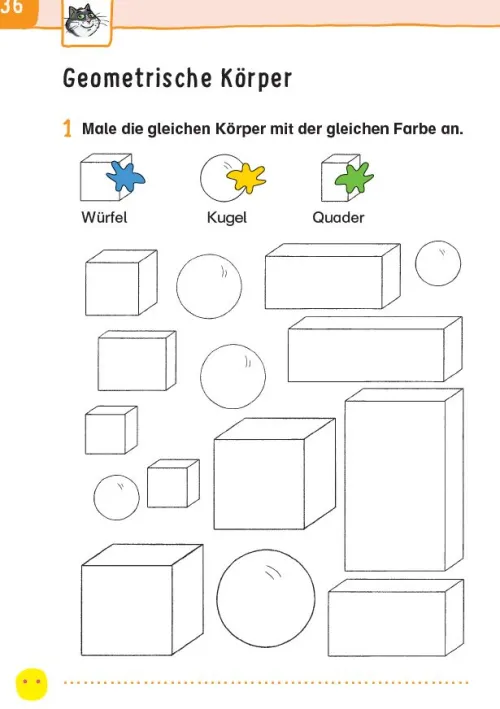 36

Geometrische Körper

1 Male die gleichen Körper mit der gleichen Farbe an.

Würfel Kugel Quader