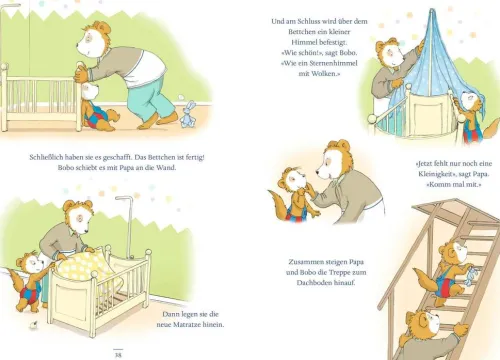 Schließlich haben sie es geschafft. Das Bettchen ist fertig! Bobo schiebt es mit Papa an die Wand.

Dann legen sie die neue Matratze hinein.

38

Und am Schluss wird über dem Bettchen ein kleiner Himmel befestigt. «Wie schön!», sagt Bobo. «Wie ein Sternenhimmel mit Wolken.»

«Jetzt fehlt nur noch eine Kleinigkeit», sagt Papa. «Komm mal mit.»

Zusammen steigen Papa und Bobo die Treppe zum Dachboden hinauf.